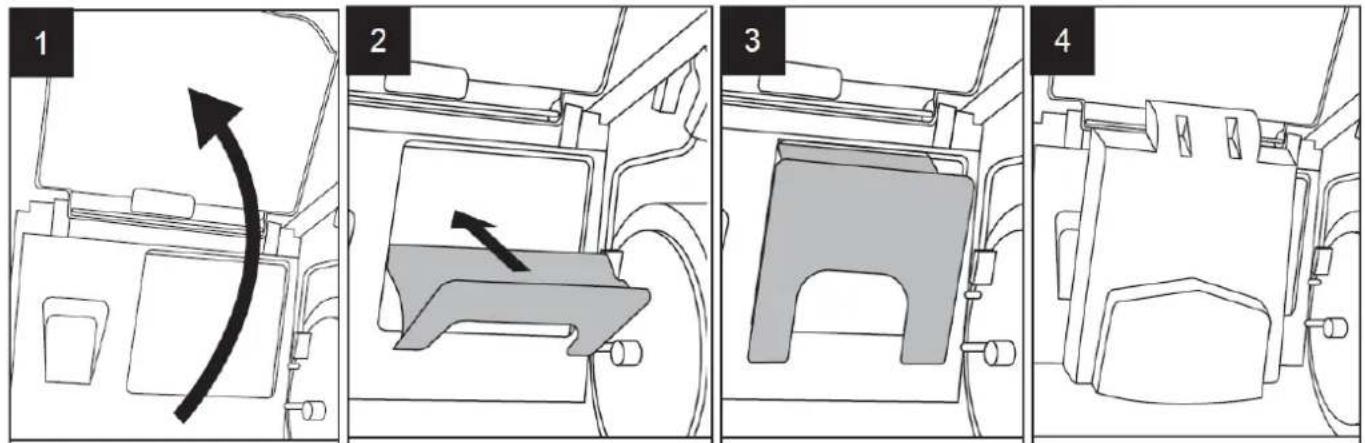 1

2

3

4