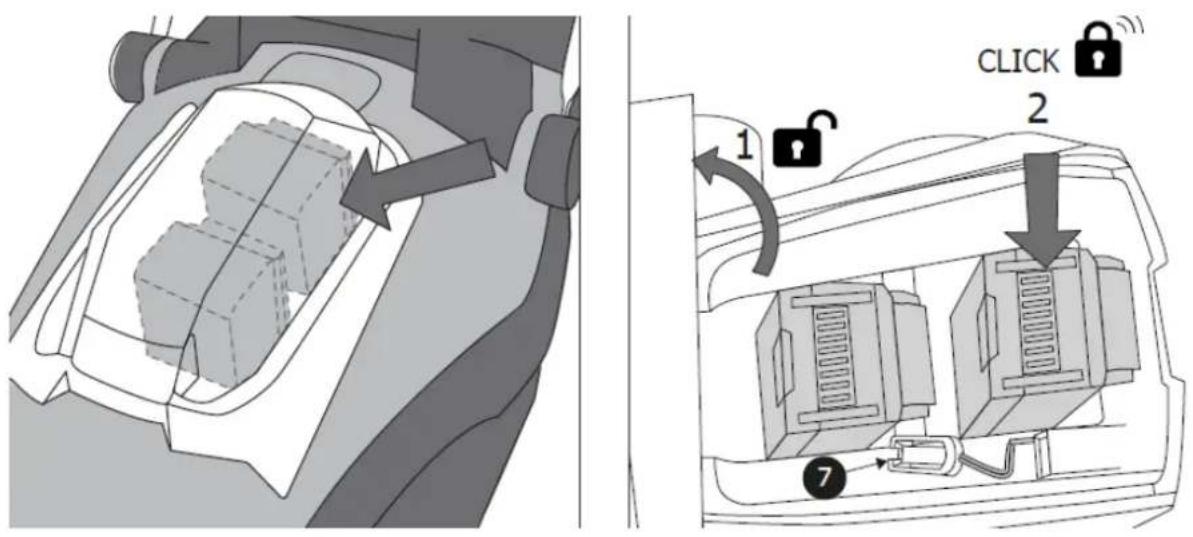 CLICK
2
1
7