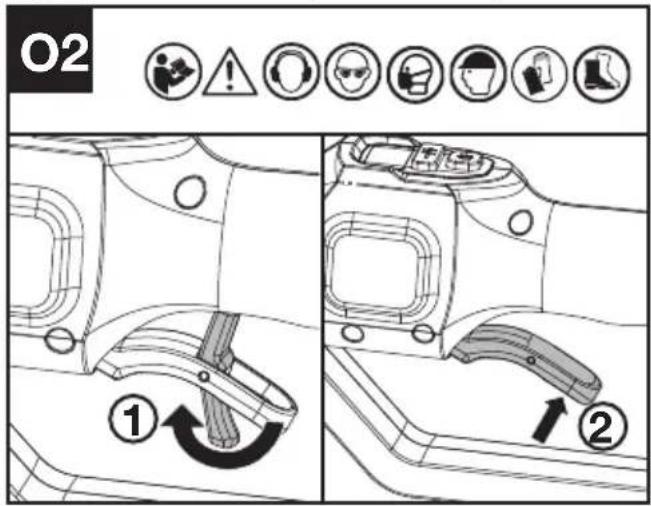 O2

1

2