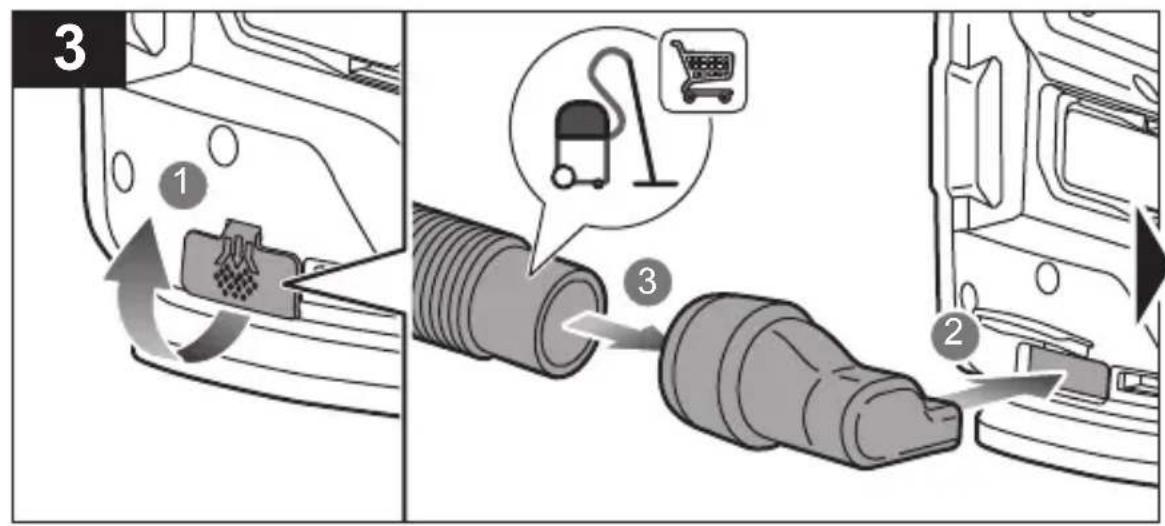 3

1

3

2