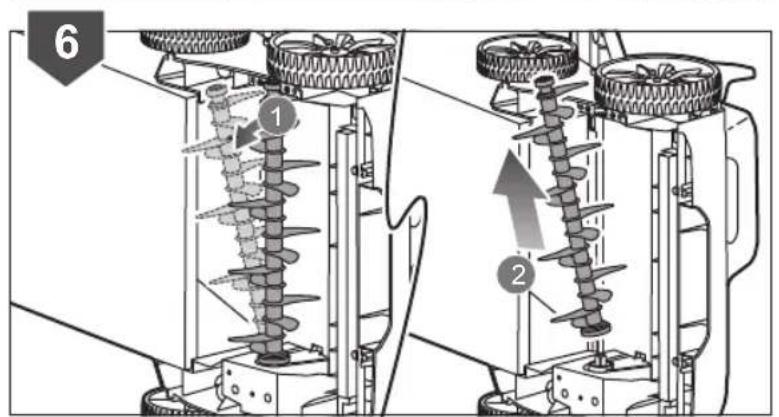 6

1

2