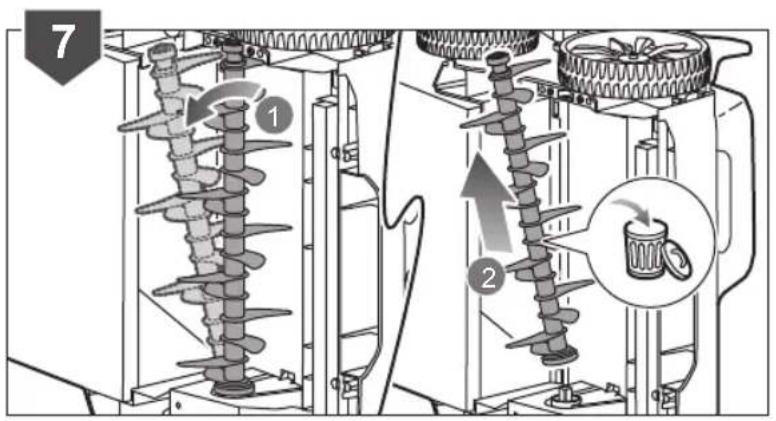 7

1

2