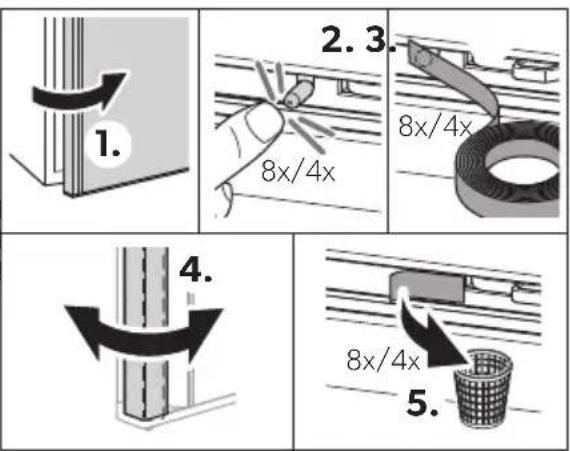 1.

2.

8x/4x

3.

8x/4x

4.

8x/4x

5.