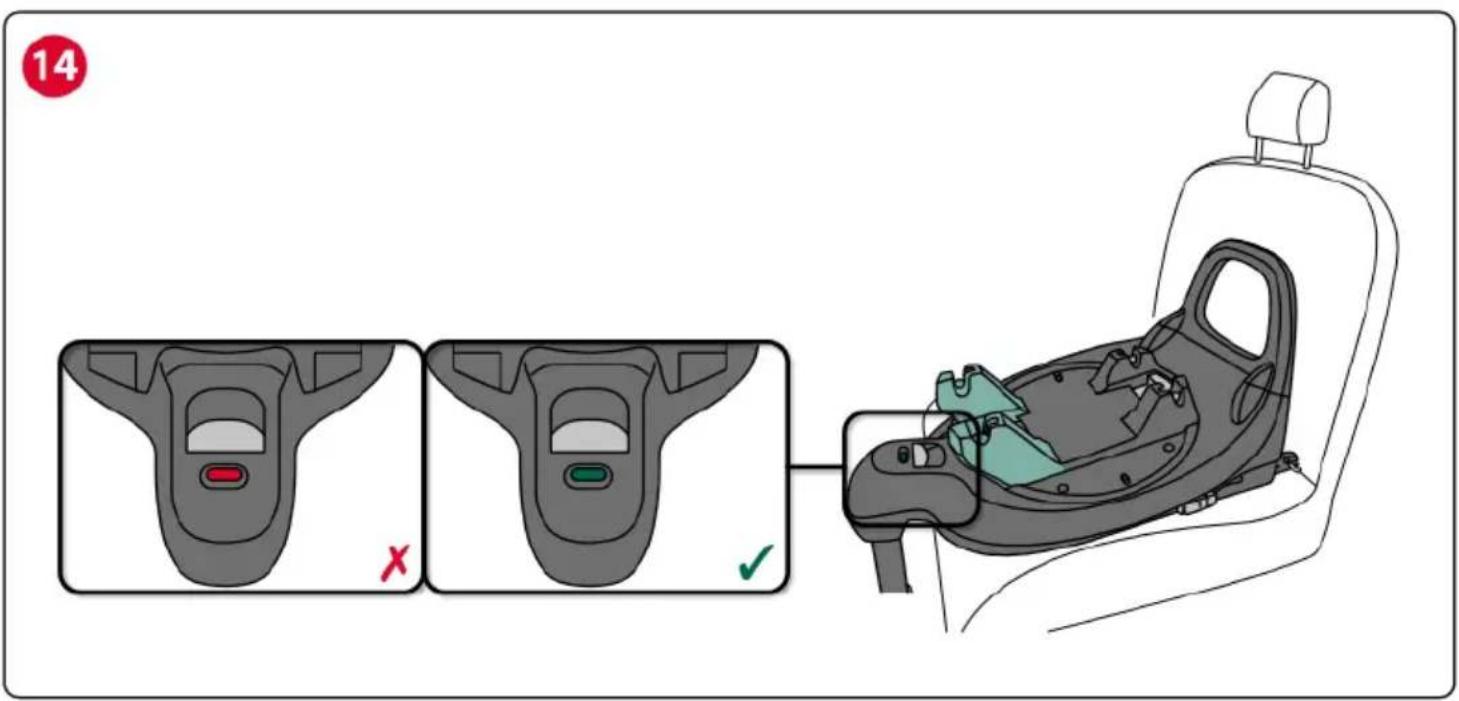 14

✗

✓