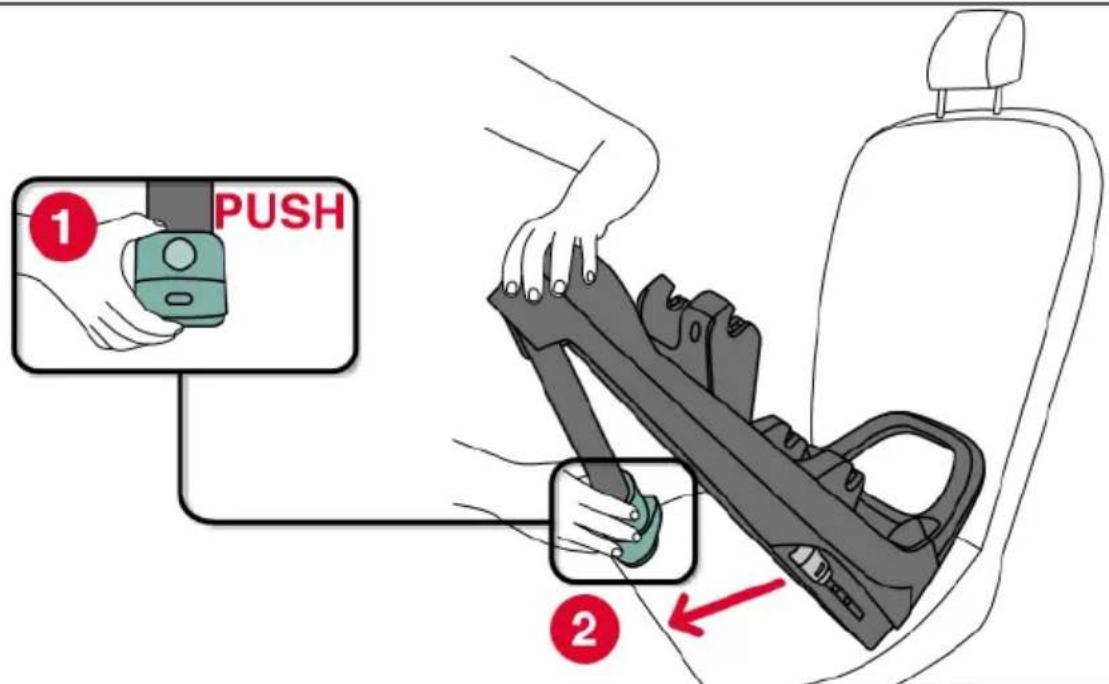 1
PUSH
2