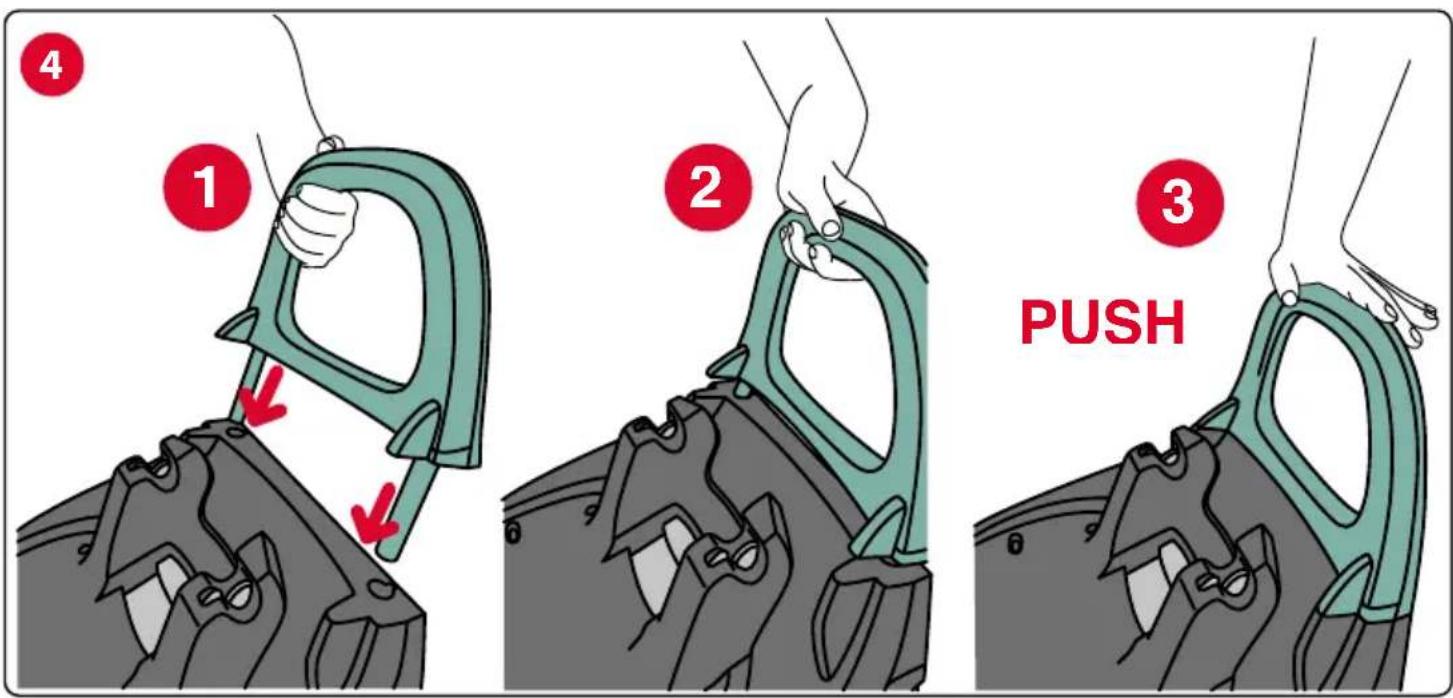 4

1

2

3

PUSH