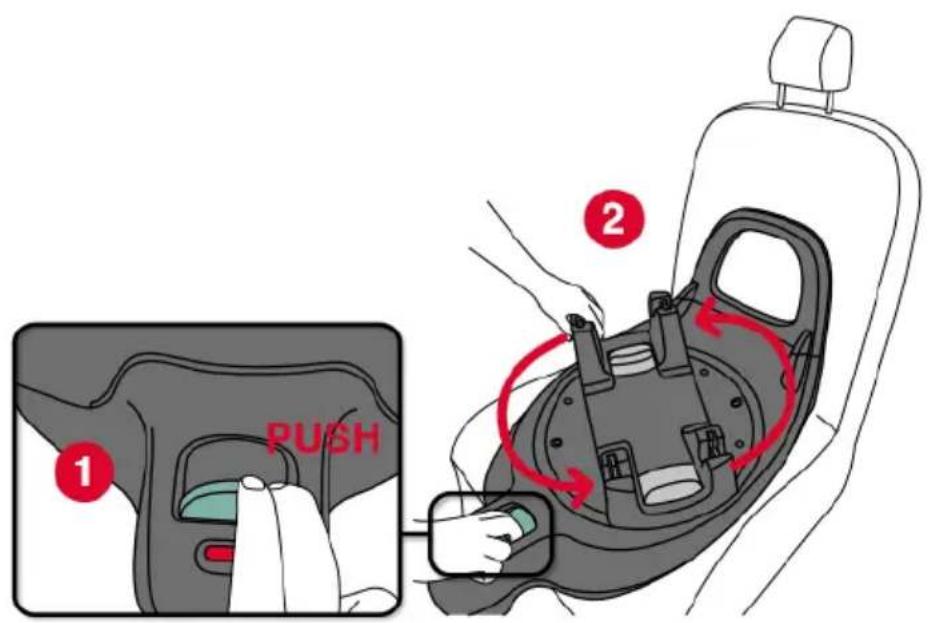 2

PUSH

1