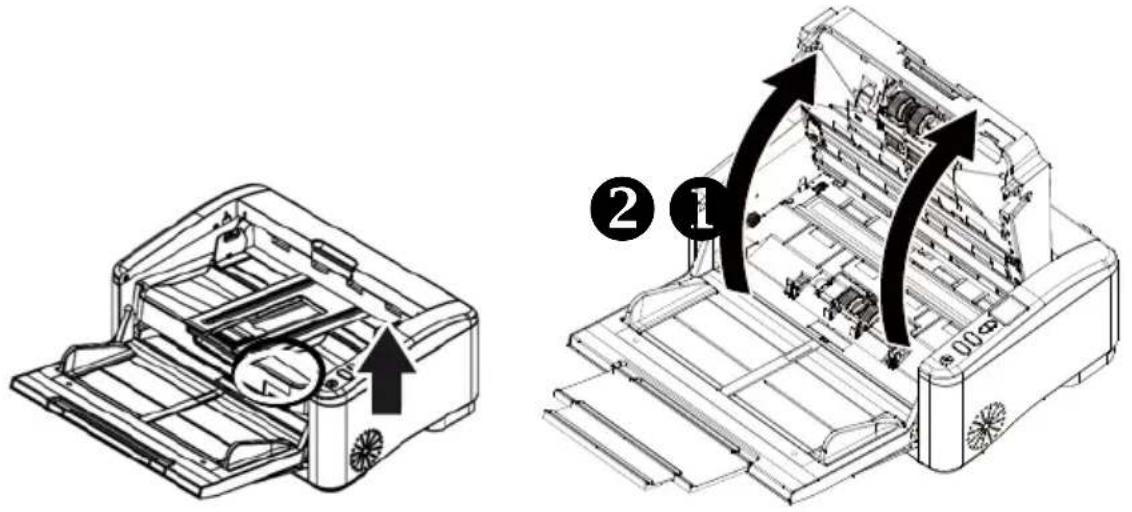 2 1