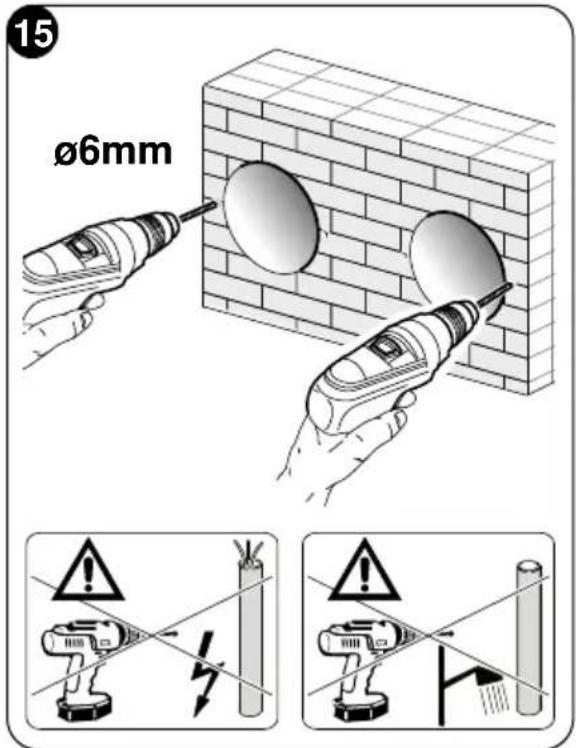 15

ø6mm