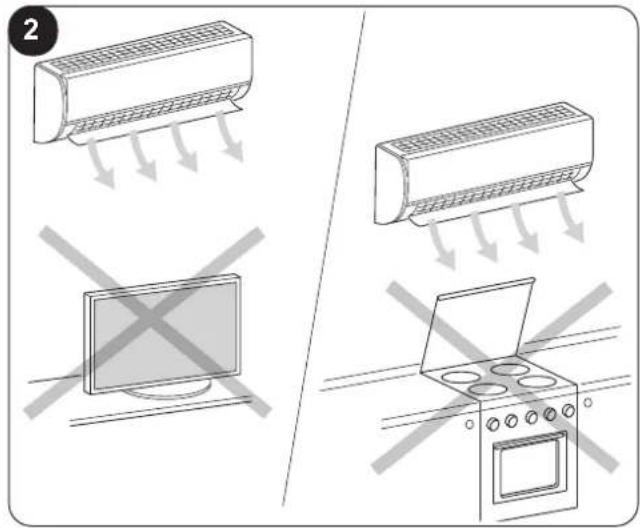 2