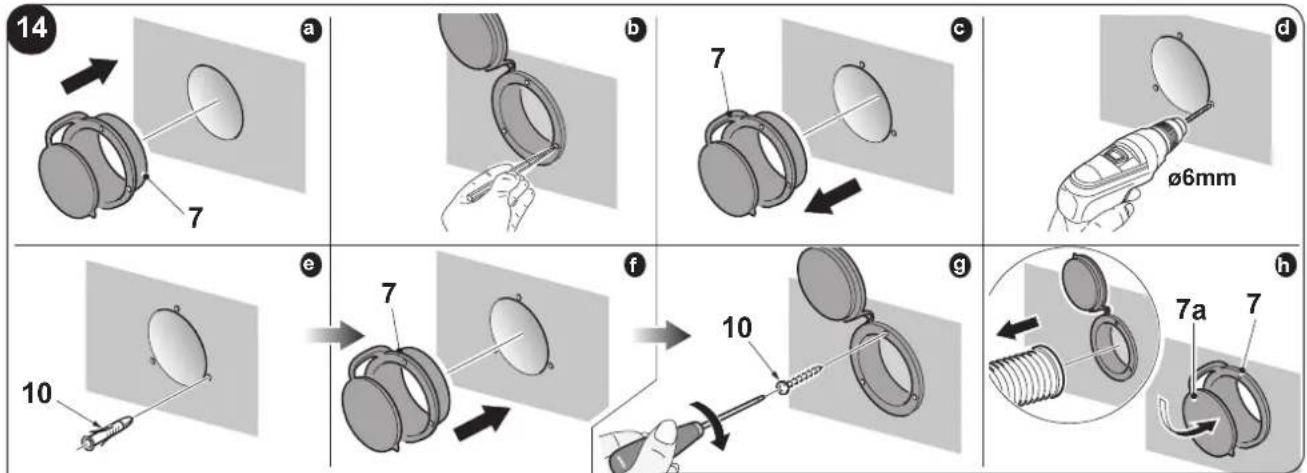 14
a
7
b
c
7
d
ø6mm
e
10
f
7
g
10
h
7a
7