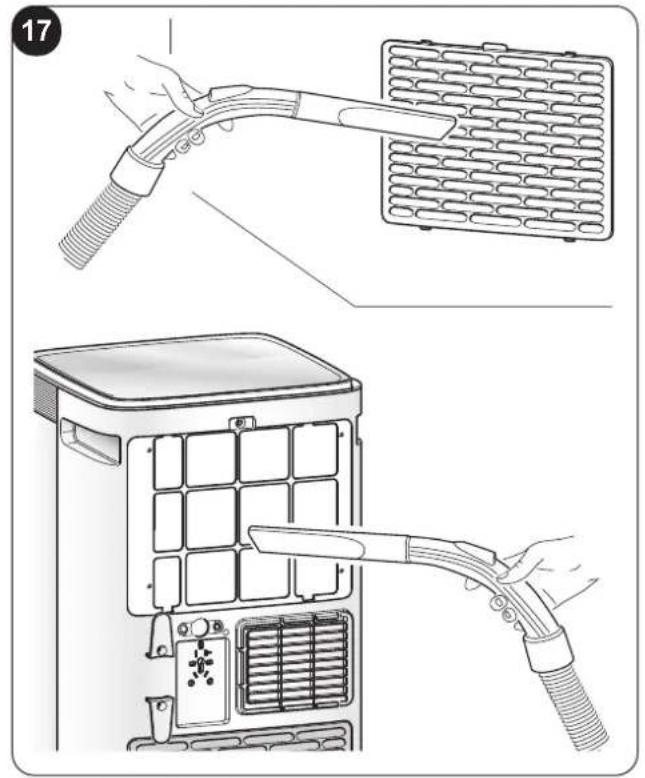 17