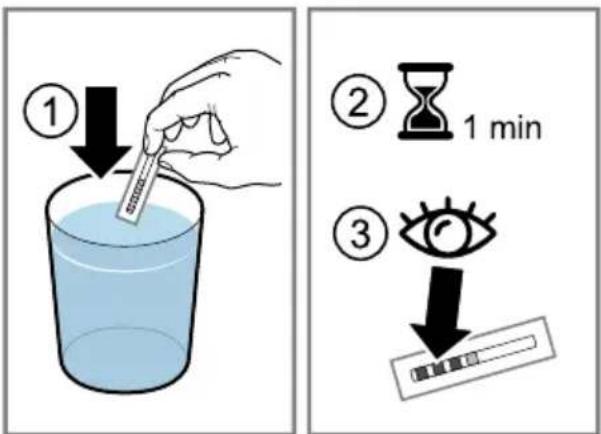 1

2 1 min

3