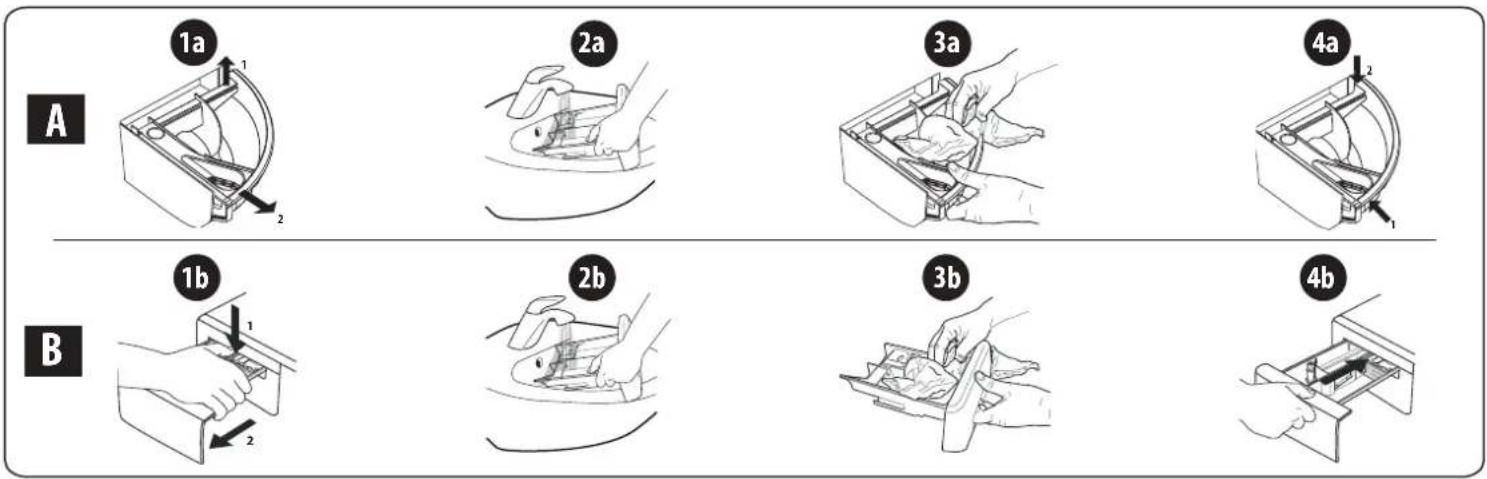 A

1a
1
2

2a

3a

4a
2
1

B

1b
1
2

2b

3b

4b