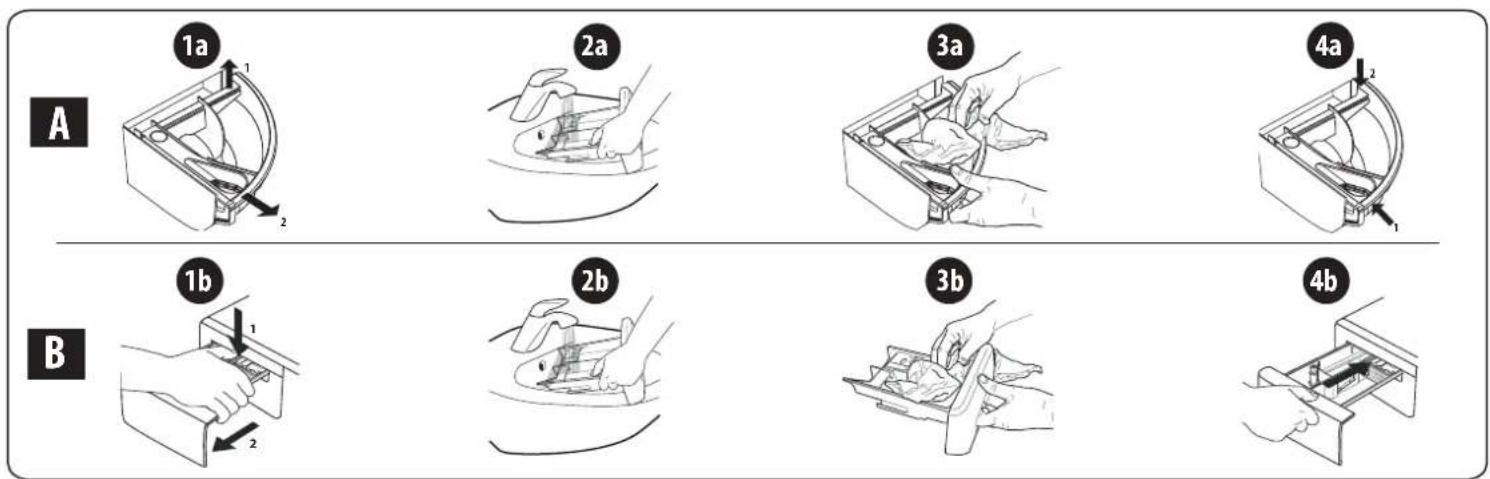 A

1a
1
2

2a

3a

4a
2
1

B

1b
1
2

2b

3b

4b