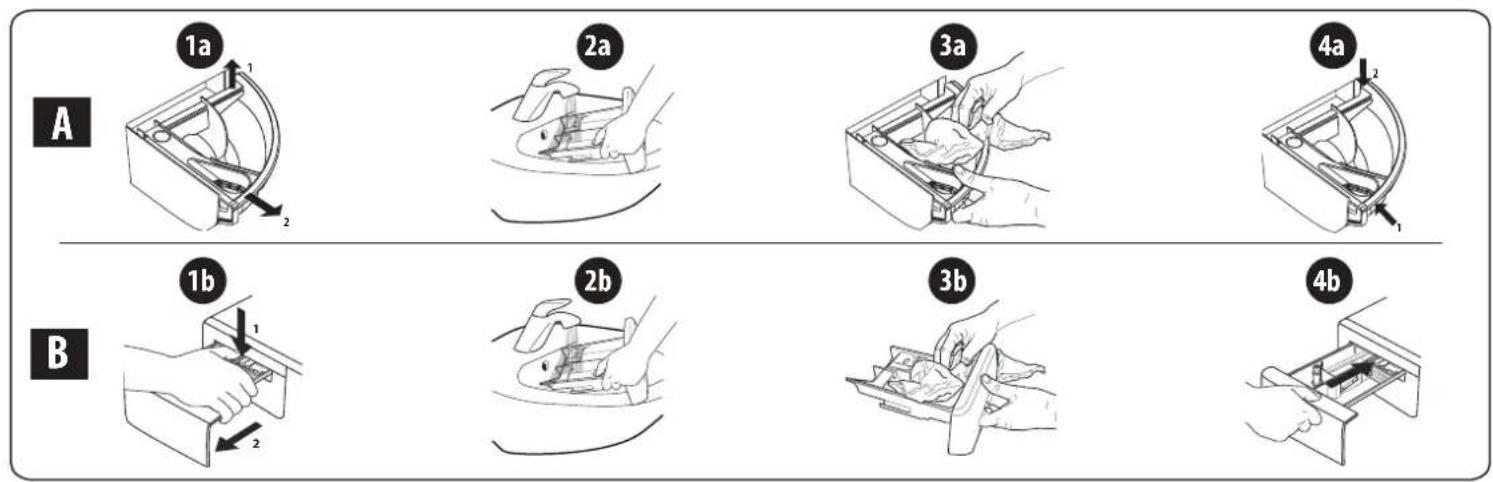 A

1a
1
2

2a

3a

4a
2
1

B

1b
1
2

2b

3b

4b