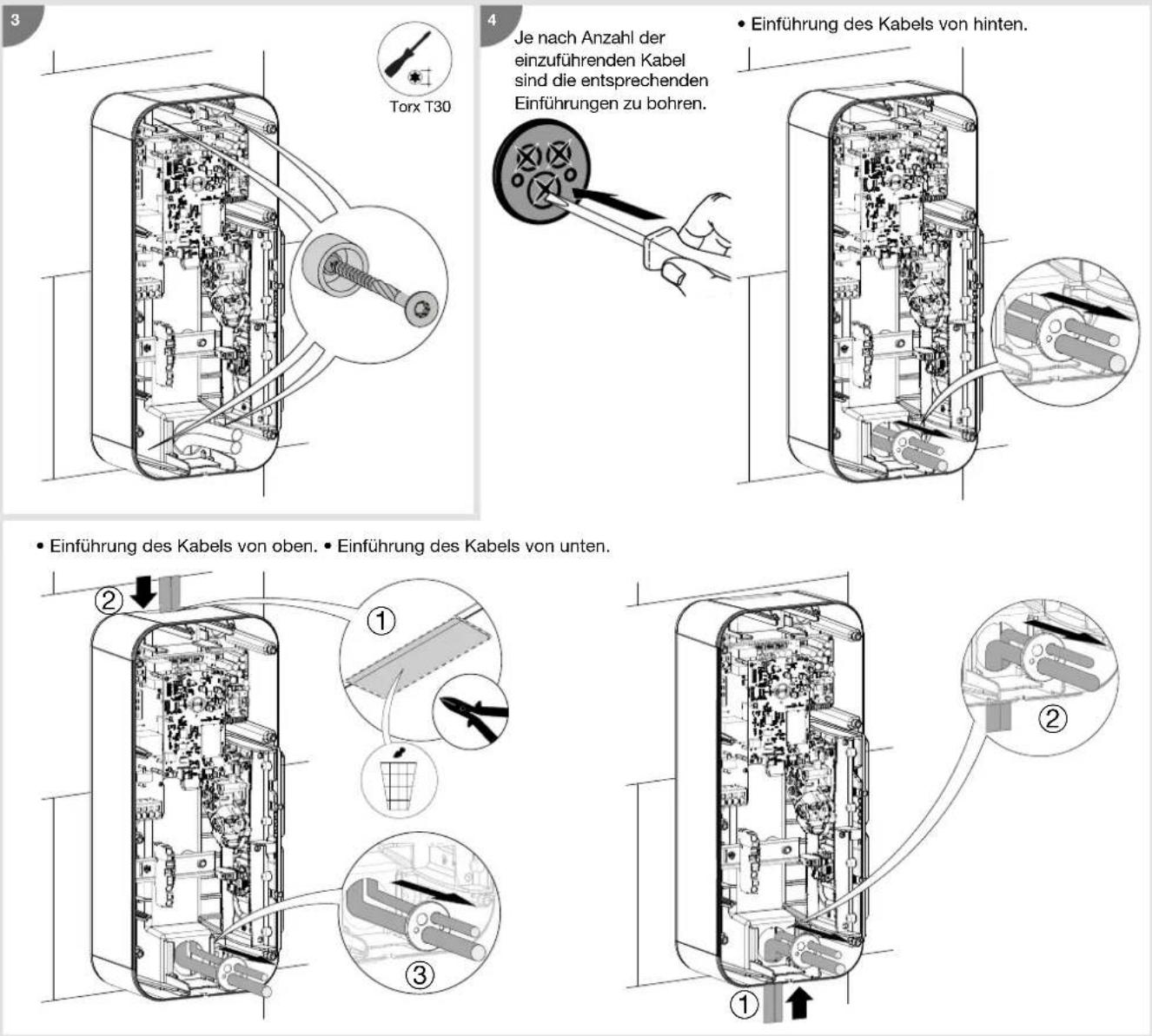 3

Torx T30

4

Je nach Anzahl der einzuführenden Kabel sind die entsprechenden Einführungen zu bohren.

• Einführung des Kabels von hinten.

• Einführung des Kabels von oben. • Einführung des Kabels von unten.

②

①

③

②

①