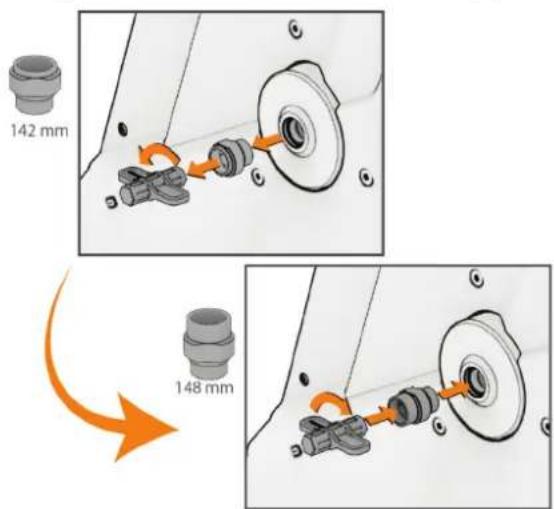 142 mm

148 mm