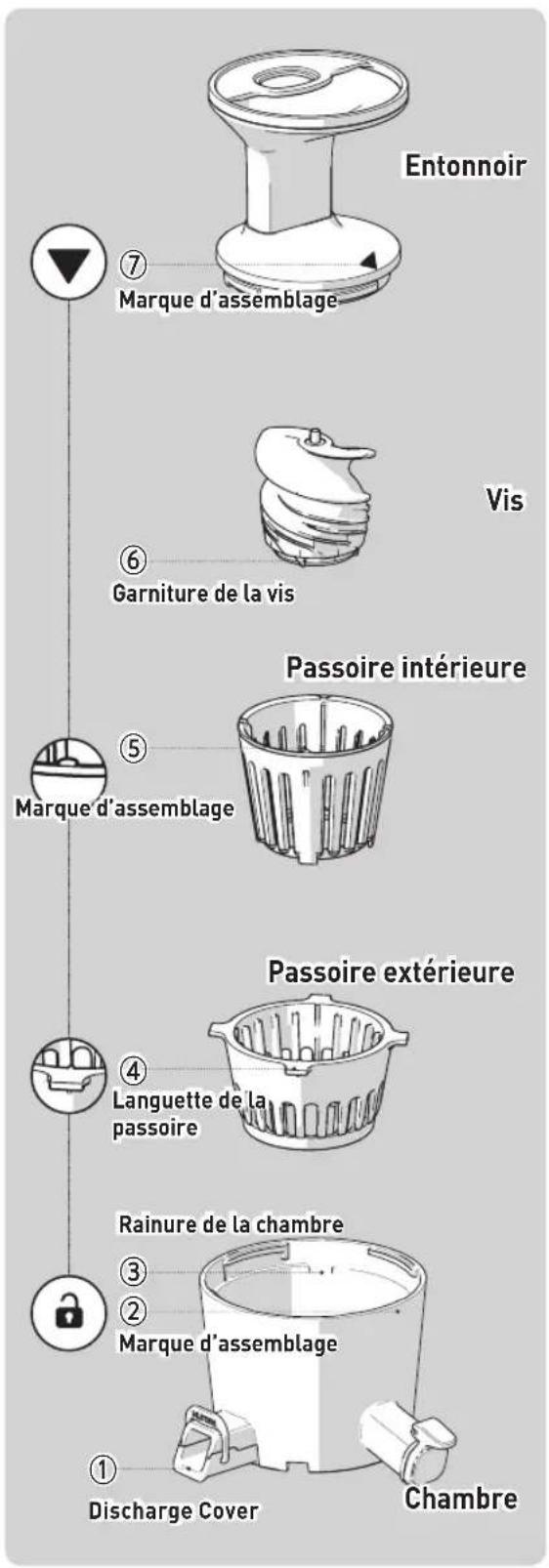 Entonnoir

⑦
Marque d'assemblage

Vis

⑥
Garniture de la vis

Passoire intérieure

⑤
Marque d'assemblage

Passoire extérieure

④
Languette de la passoire

Rainure de la chambre

③

②
Marque d'assemblage

①
Discharge Cover

Chambre