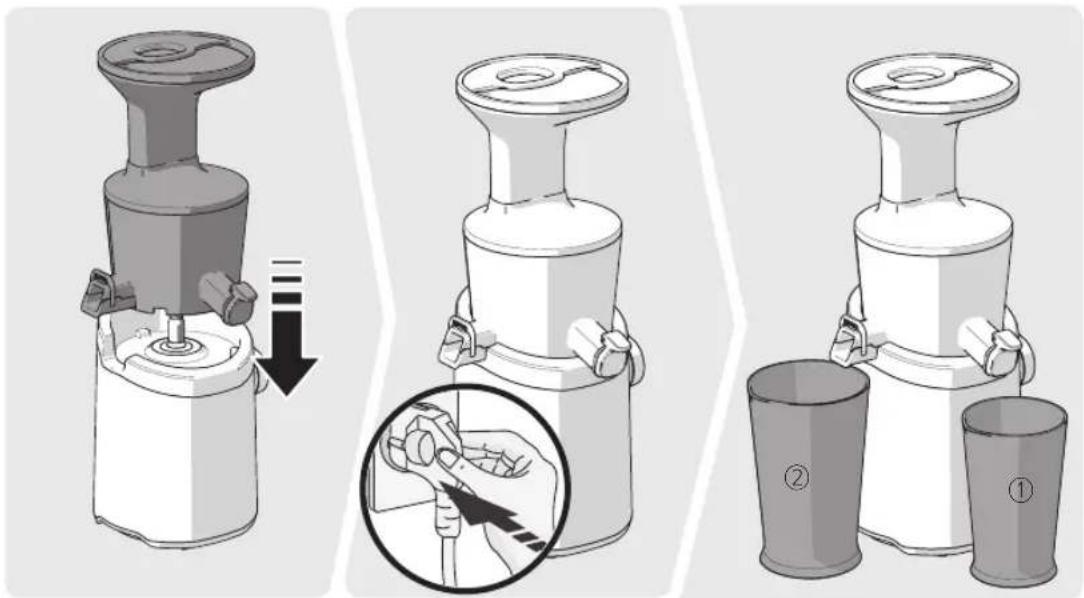 ②

①