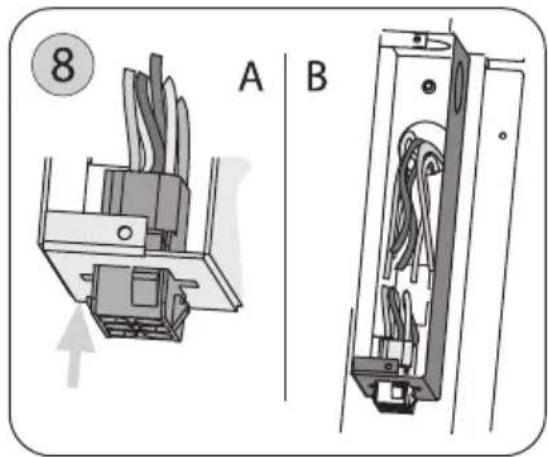 8

A

B