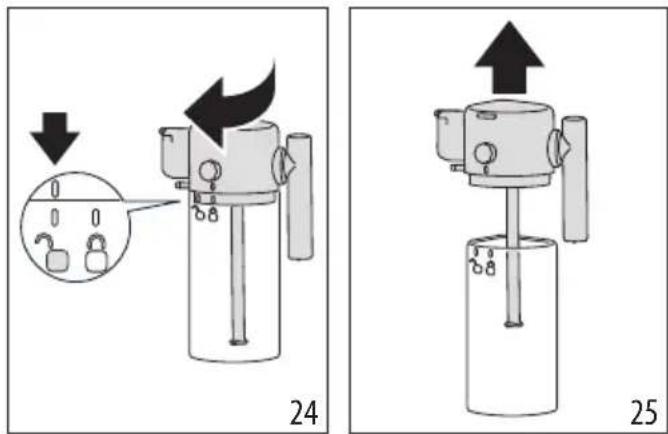 24

25