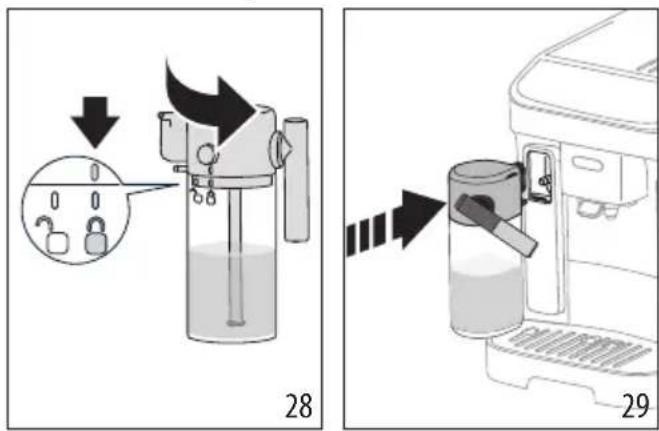 28

29