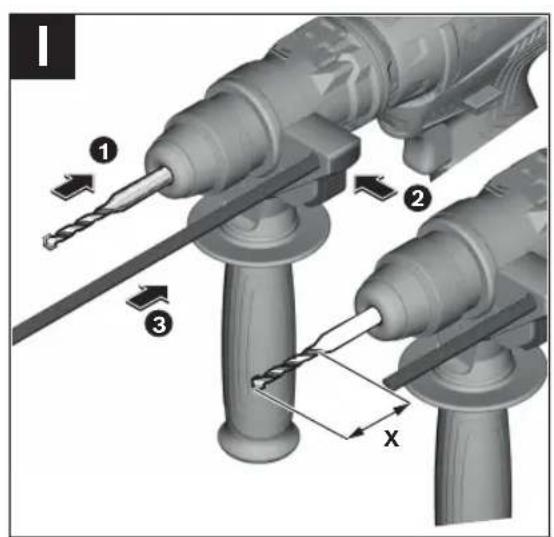 I

1

2

3

X