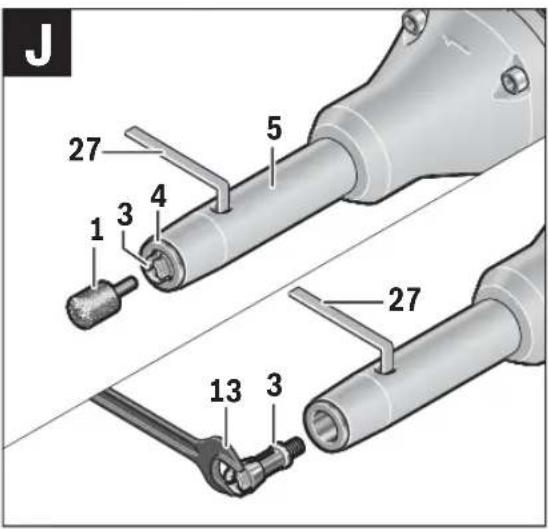 J

27

5

4

3

1

27

13

3