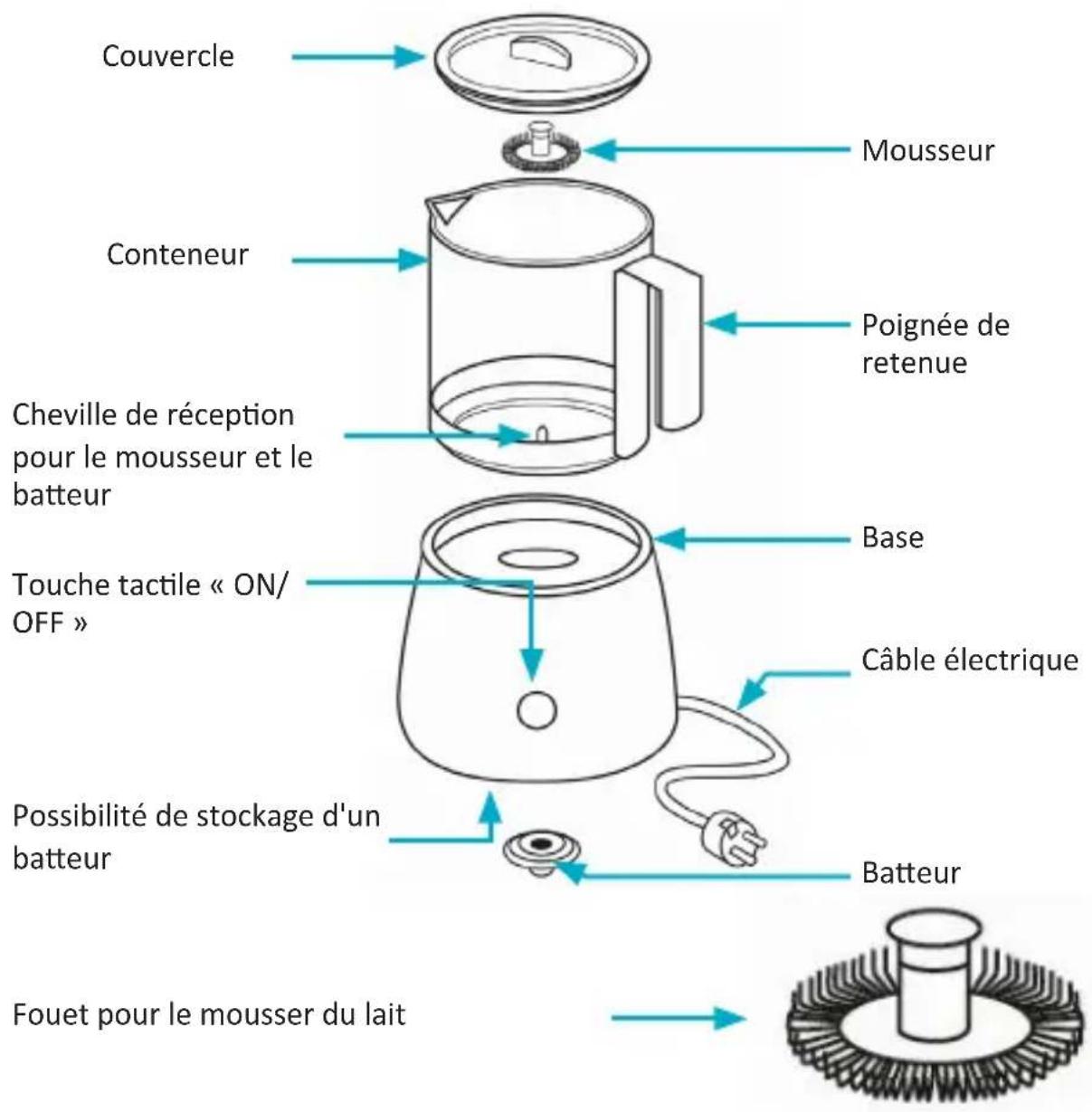 Couvercle

Mousseur

Conteneur

Poignée de retenue

Cheville de réception pour le mousseur et le batteur

Base

Touche tactile « ON/ OFF »

Câble électrique

Possibilité de stockage d'un batteur

Batteur

Fouet pour le mousser du lait