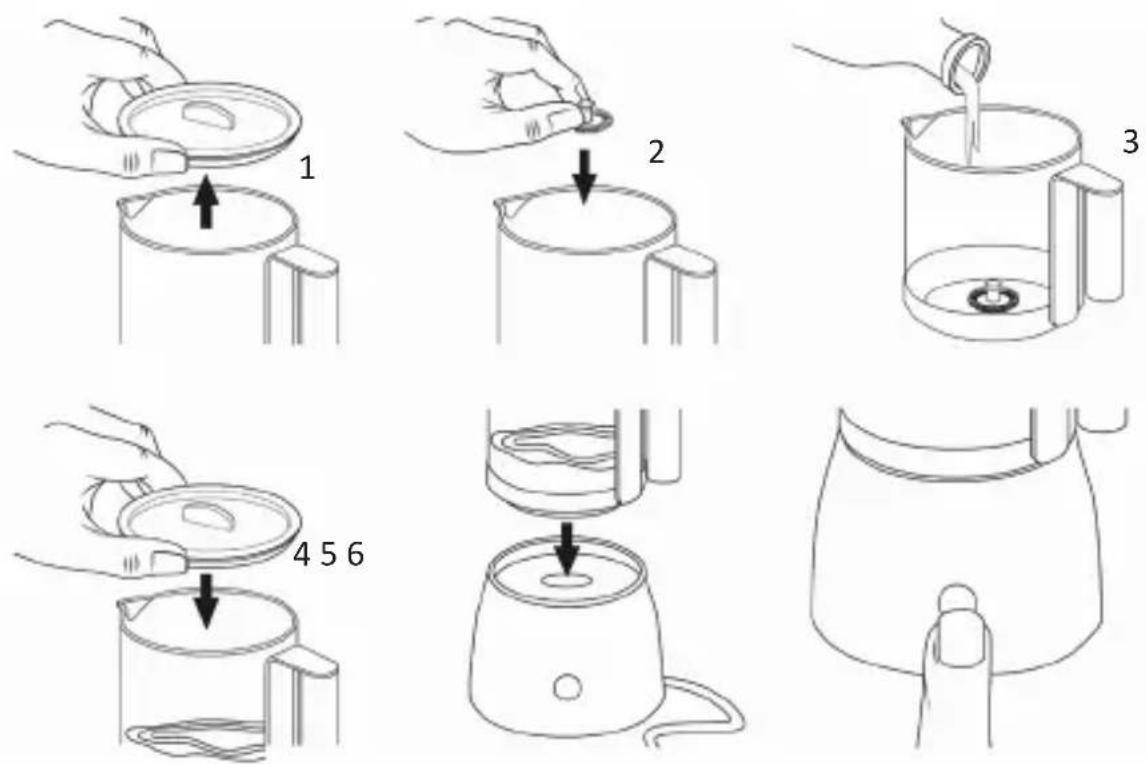 1

2

3

4 5 6