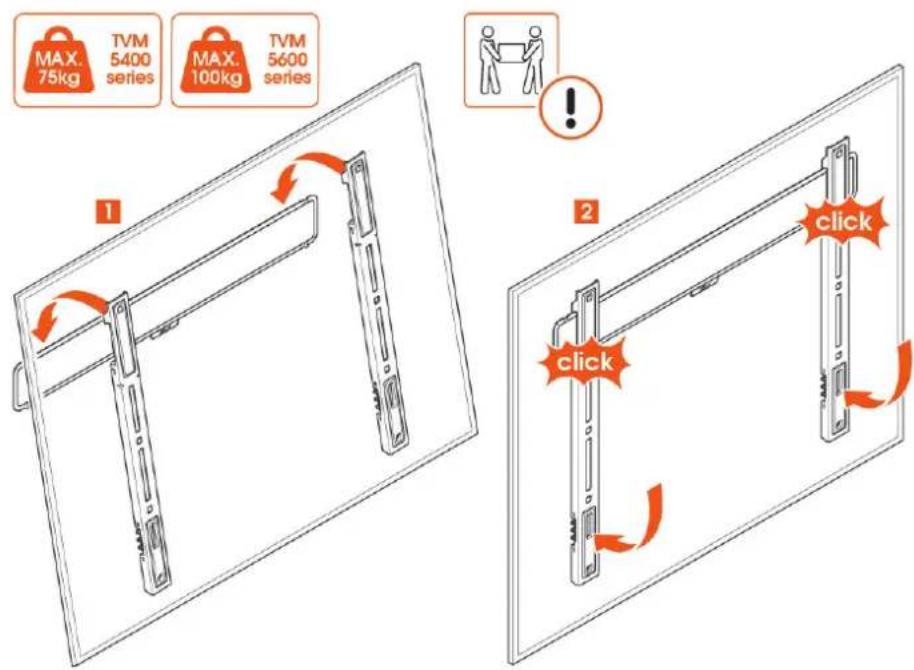 MAX. 75kg TVM 5400 series

MAX. 100kg TVM 5600 series

!

1

2

click

click