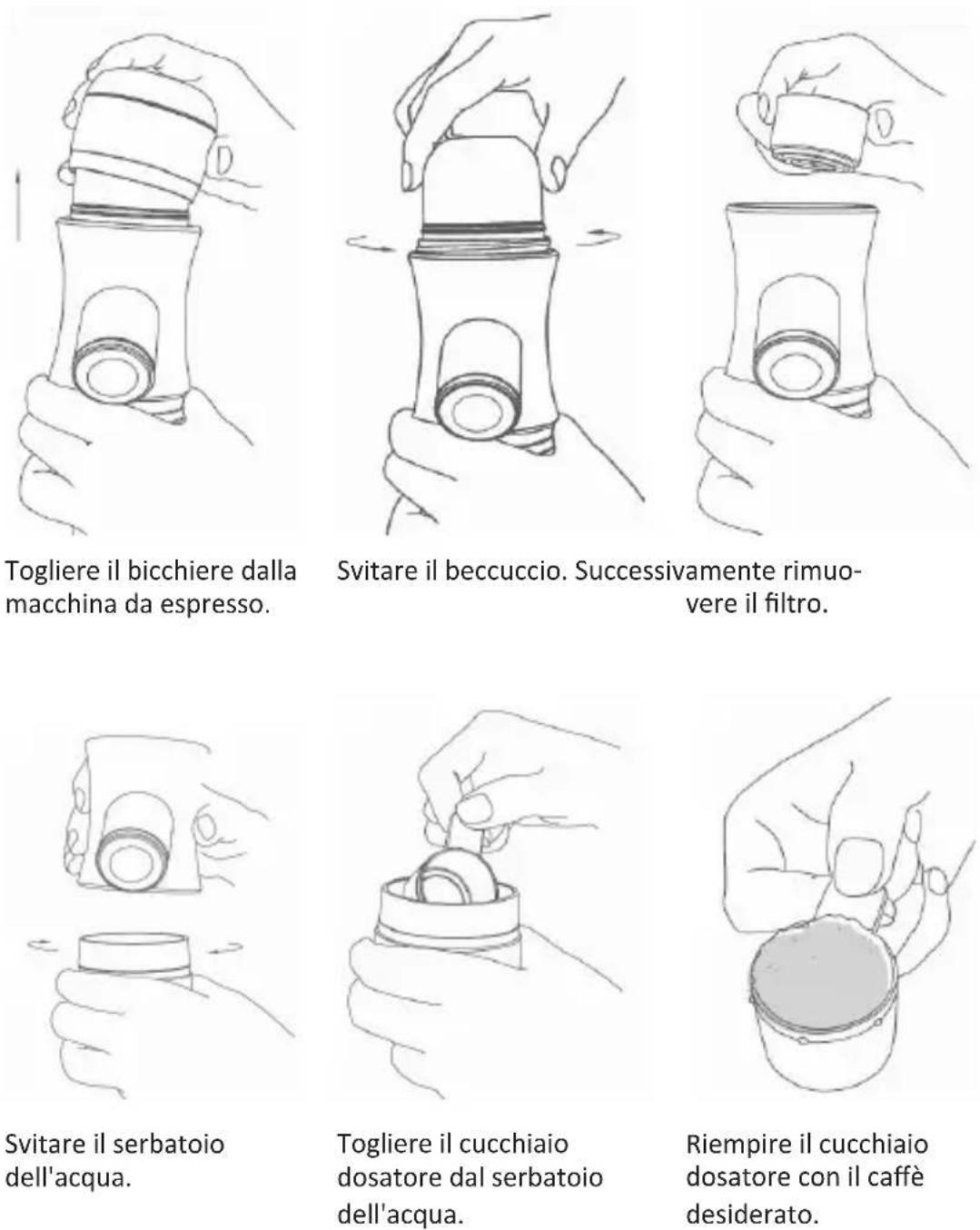 Togliere il bicchiere dalla macchina da espresso.

Svitare il beccuccio. Successivamente rimuovere il filtro.

Svitare il serbatoio dell'acqua.

Togliere il cucchiaio dosatore dal serbatoio dell'acqua.

Riempire il cucchiaio dosatore con il caffè desiderato.