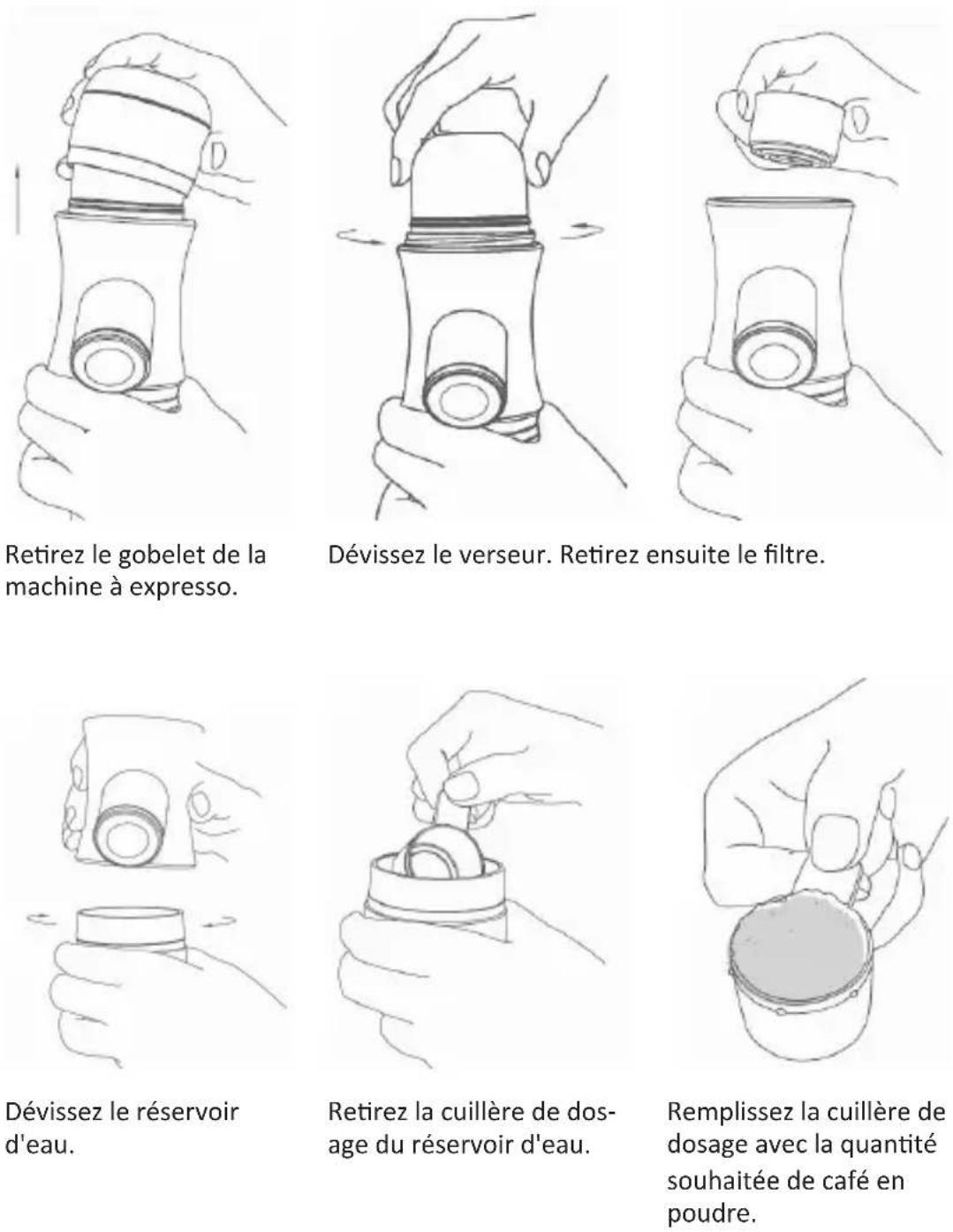 Retirez le gobelet de la machine à expresso.

Dévissez le verseur. Retirez ensuite le filtre.

Dévissez le réservoir d'eau.

Retirez la cuillère de dosage du réservoir d'eau.

Remplissez la cuillère de dosage avec la quantité souhaitée de café en poudre.