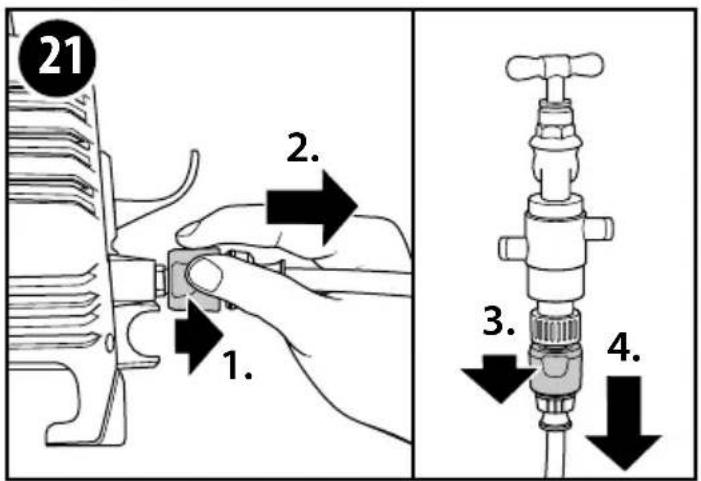 21

2.

1.

3.

4.