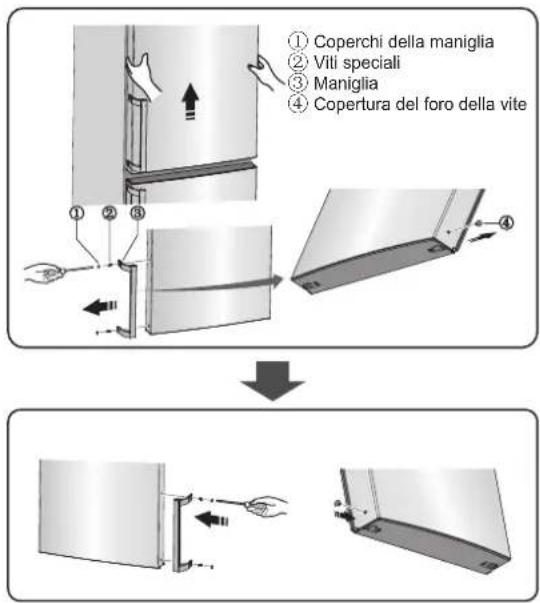 ① Coperchi della maniglia
② Viti speciali
③ Maniglia
④ Copertura del foro della vite

①
②
③
④