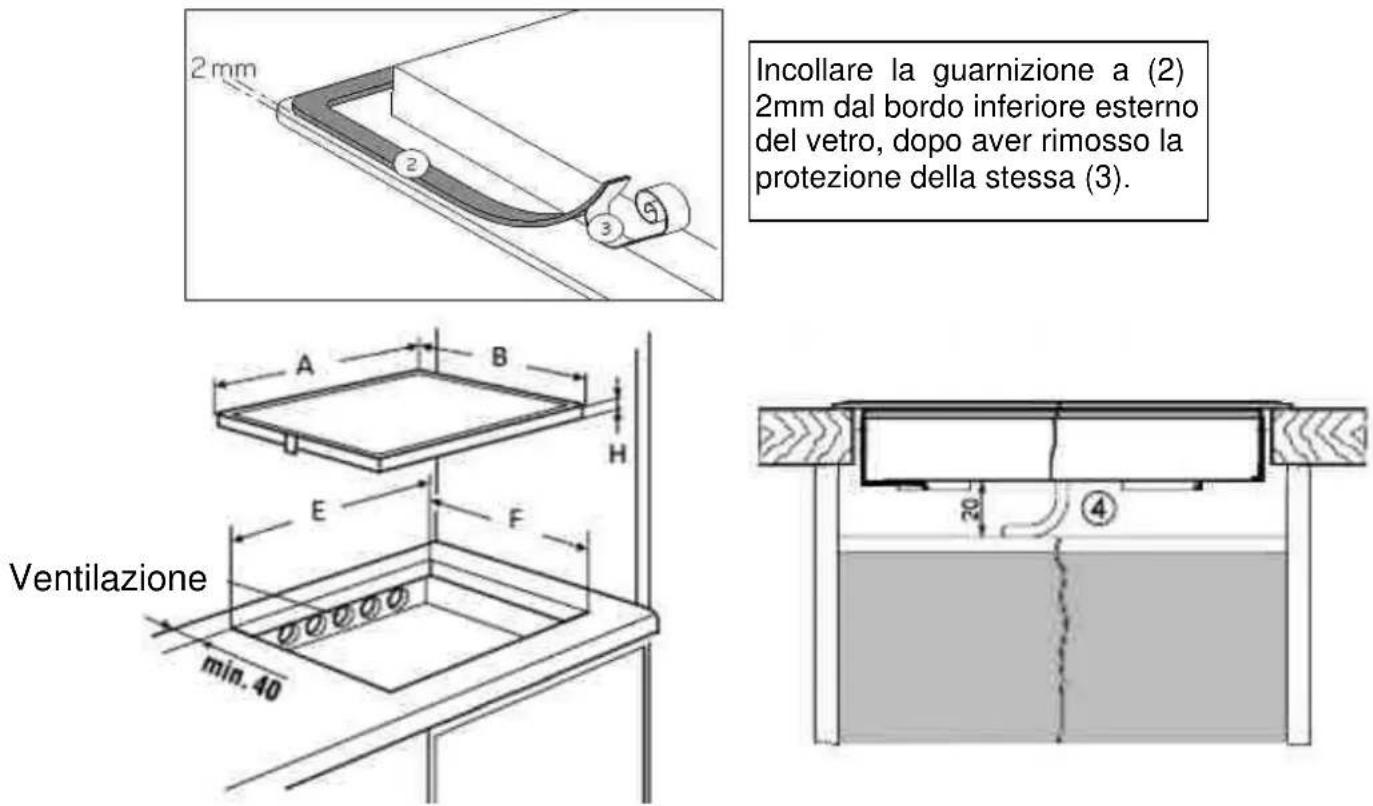 2 mm

2

3

Incollare la guarnizione a (2) 2mm dal bordo inferiore esterno del vetro, dopo aver rimosso la protezione della stessa (3).

A

B

H

E

F

Ventilazione

min. 40

20

④