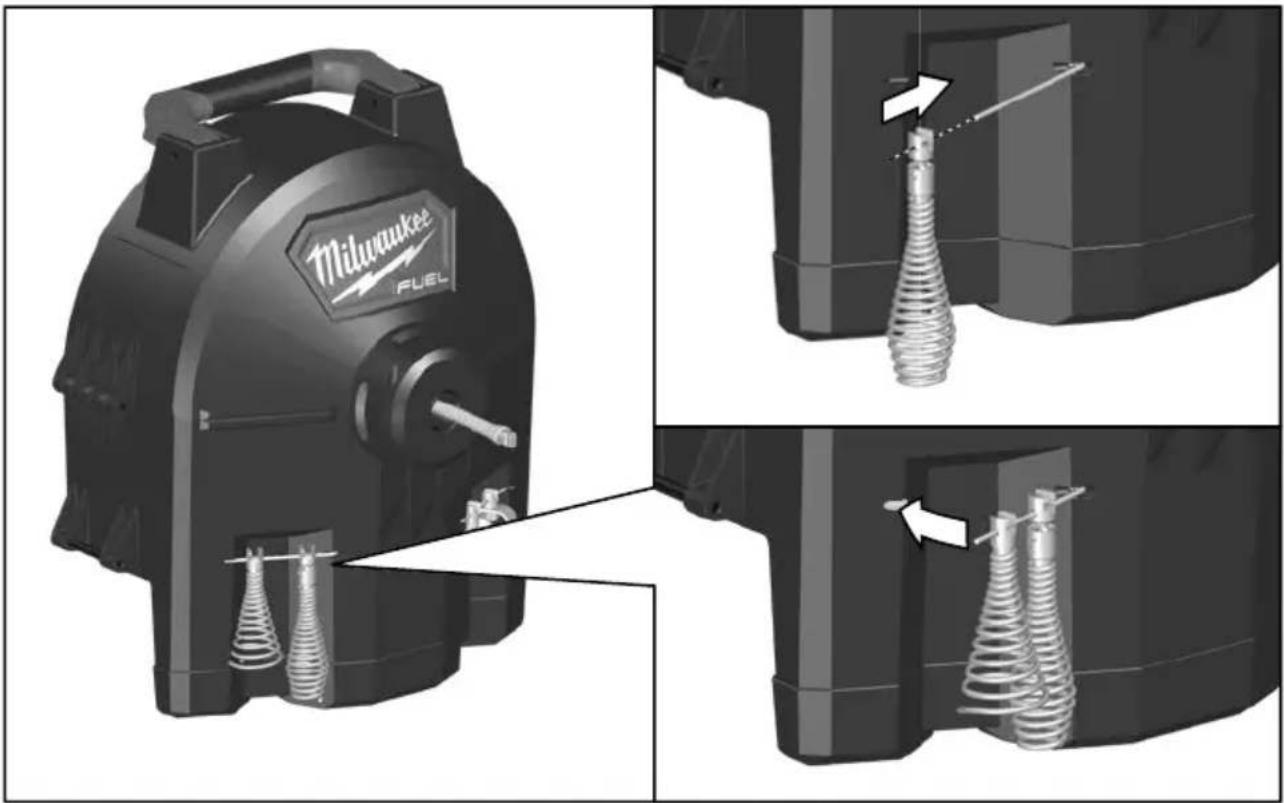 Milwaukee
FUEL