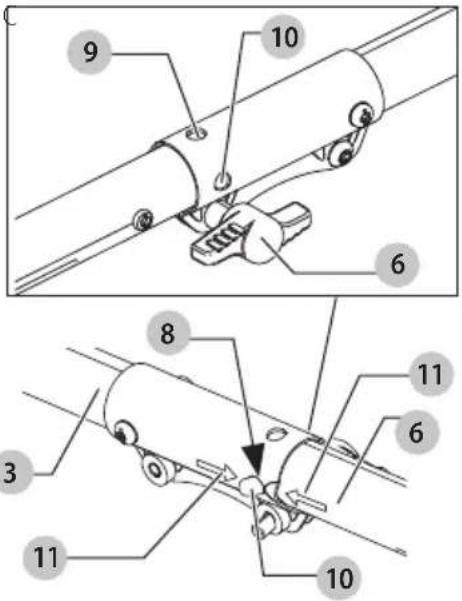 C
9
10
6
8
11
6
3
11
10