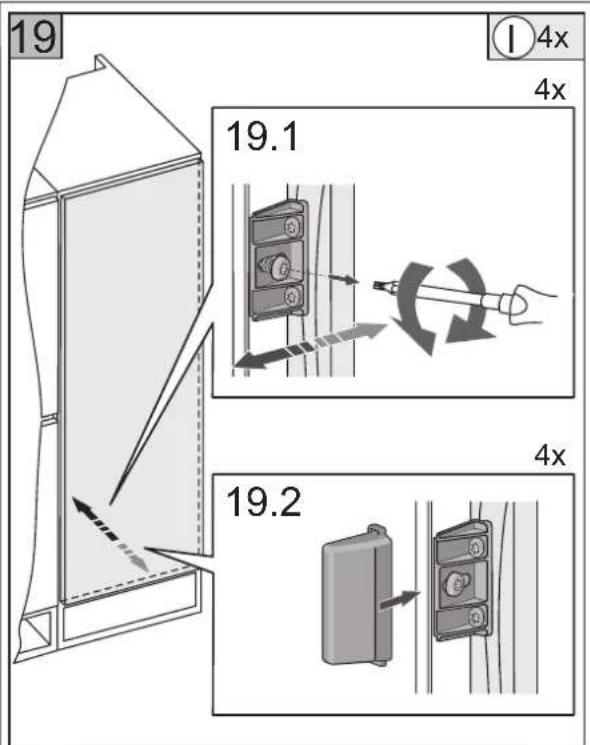 19

I 4x

4x

19.1

4x

19.2