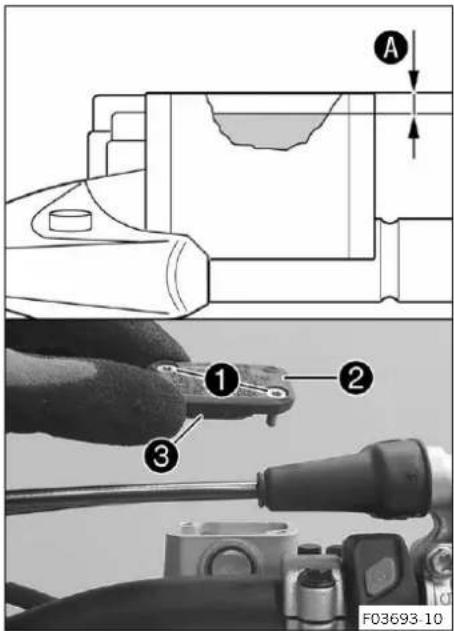 A

1

2

3

F03693-10