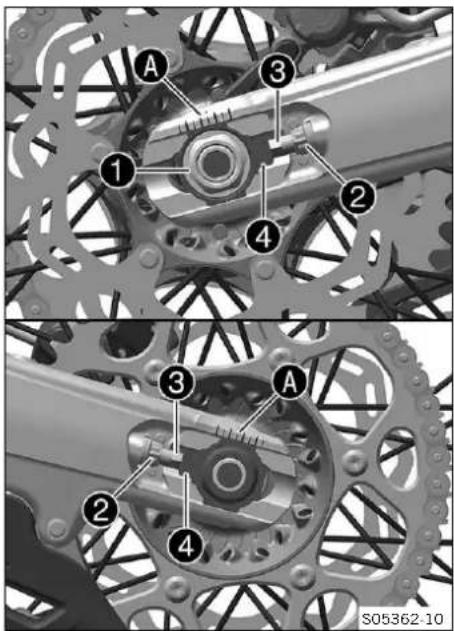 A
3
1
2
4
3
A
2
4
S05362-10