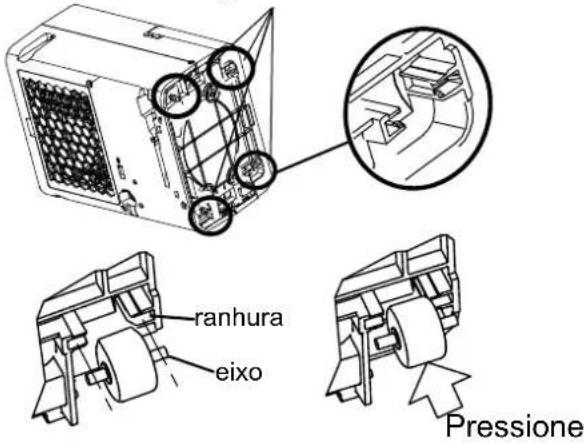 ranhura
eixo
Pressione