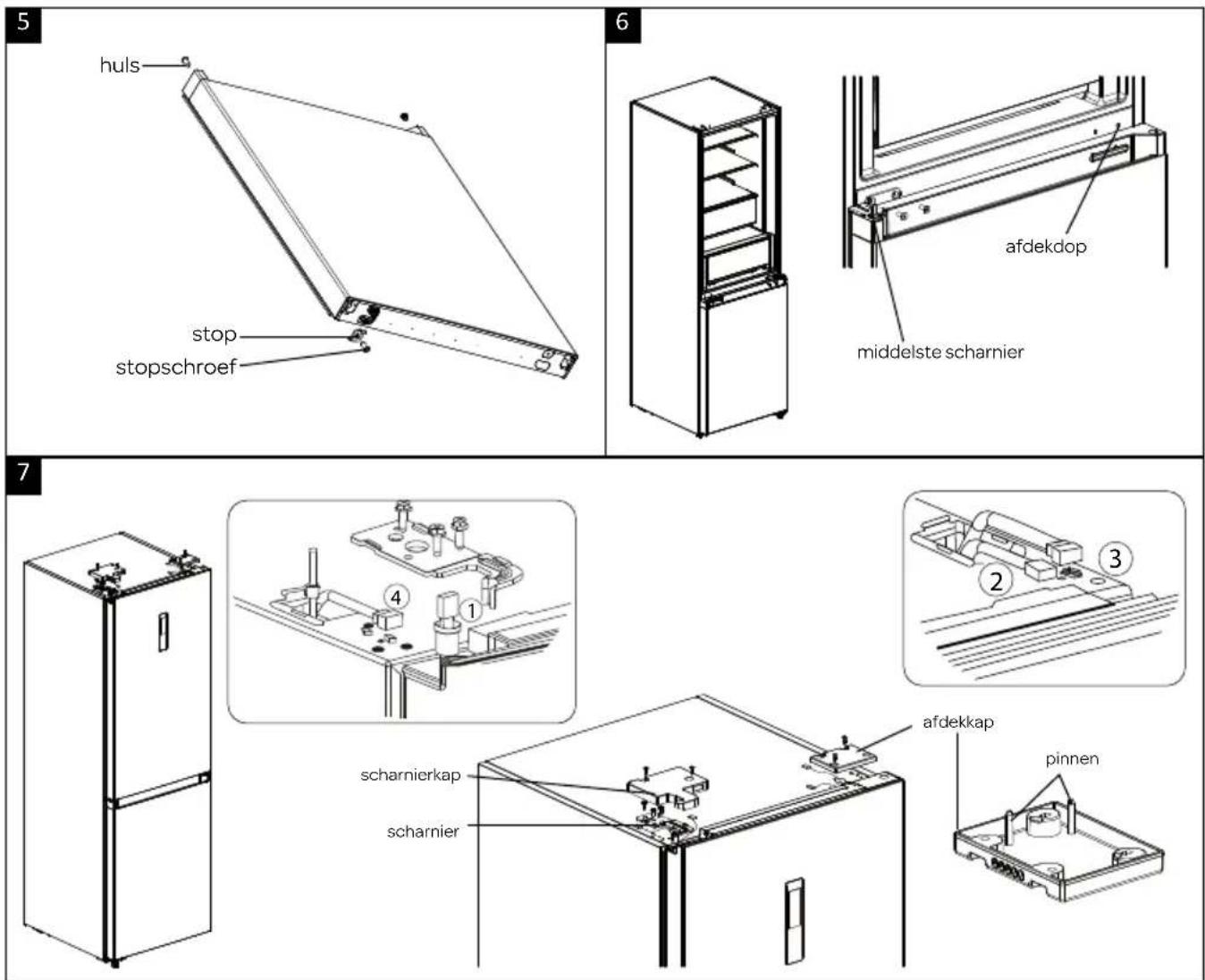 5

huls

stop

stopschroef

6

afdekdop

middelste scharnier

7

4

1

2

3

afdekkap

pinnen

scharnierkap

scharnier