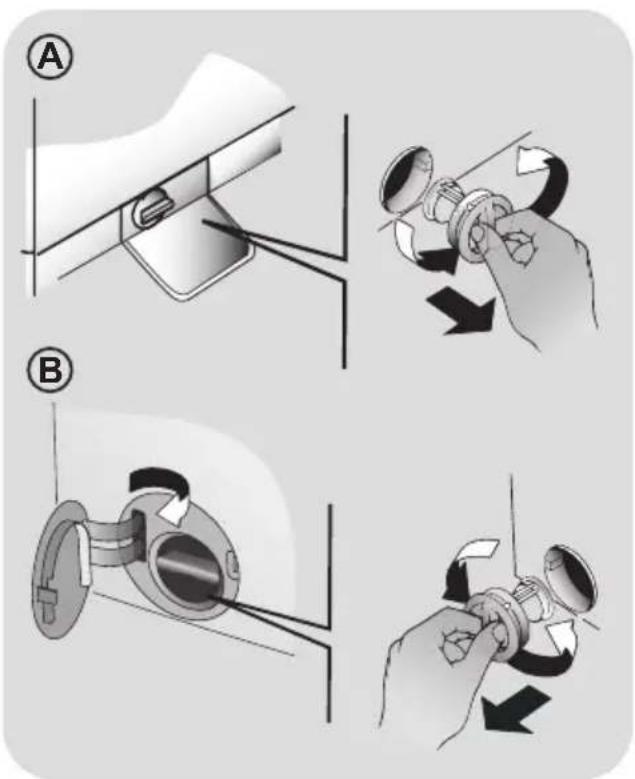 A

B