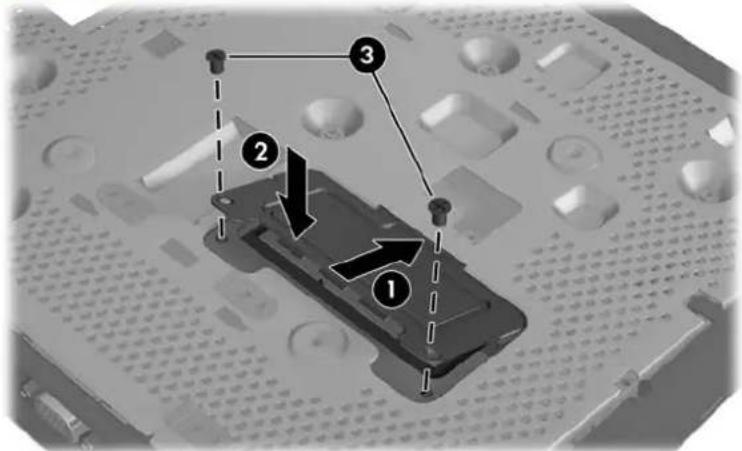 3
2
1