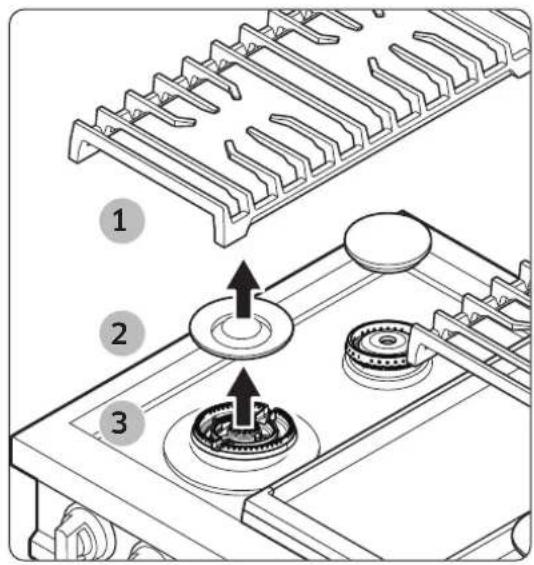 1
2
3