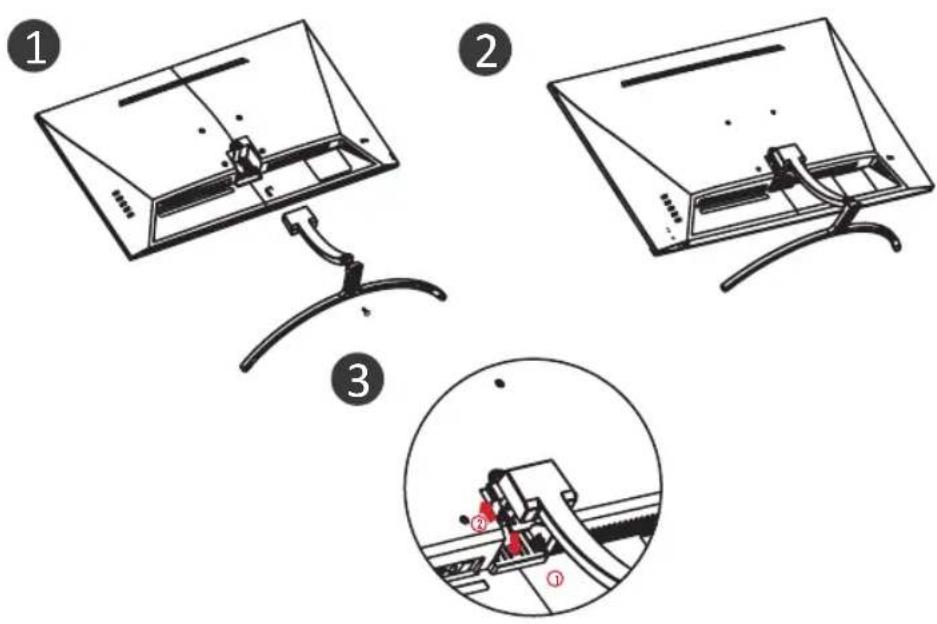 1

2

3

②

①