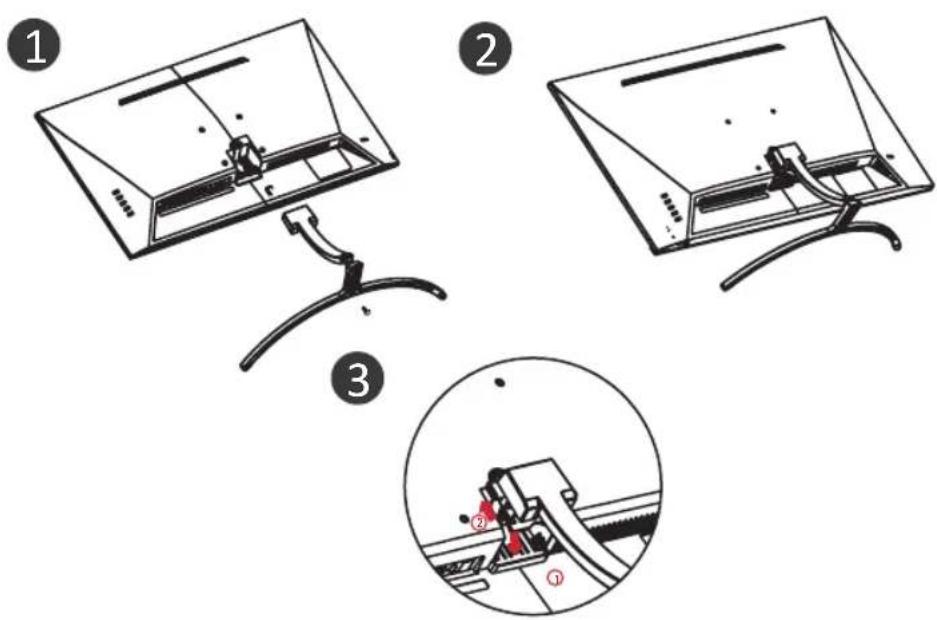 1
2
3
②
①