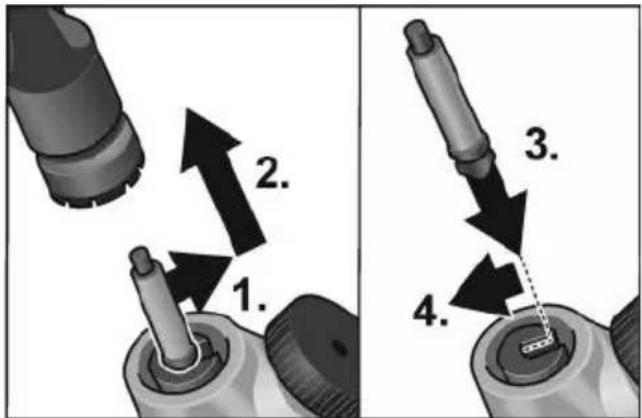 2.
1.
3.
4.